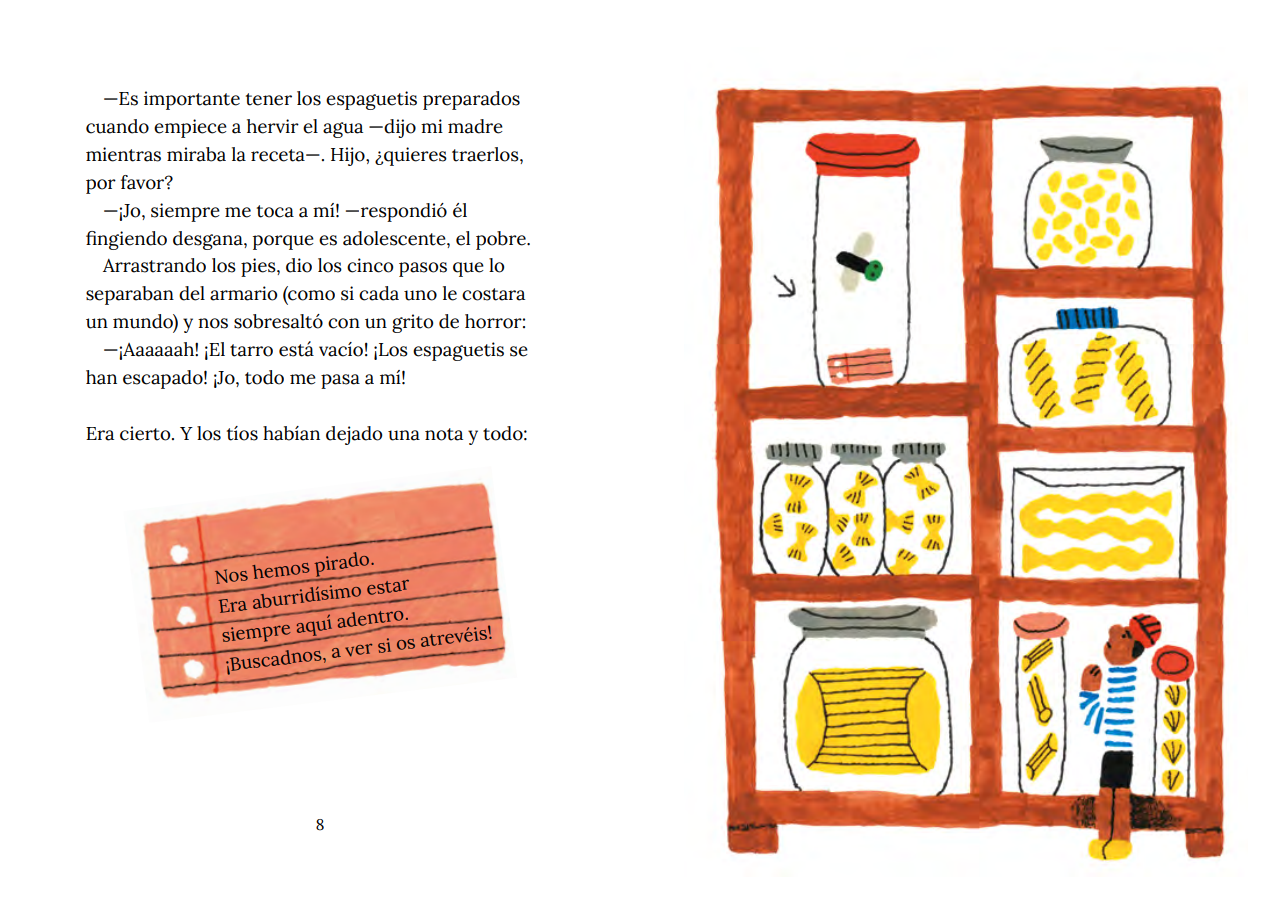 —Es importante tener los espaguetis preparados cuando empiece a hervir el agua —dijo mi madre mientras miraba la receta—. Hijo, ¿quieres traerlos, por favor?

—¡Jo, siempre me toca a mí! —respondió él fingiendo desgana, porque es adolescente, el pobre.

Arrastrando los pies, dio los cinco pasos que lo separaban del armario (como si cada uno le costara un mundo) y nos sobresaltó con un grito de horror:

—¡Aaaaaah! ¡El tarro está vacío! ¡Los espaguetis se han escapado! ¡Jo, todo me pasa a mí!

Era cierto. Y los tíos habían dejado una nota y todo:

Nos hemos pirado.
Era aburridísimo estar siempre aquí adentro.
¡Buscadnos, a ver si os atrevéis!

8